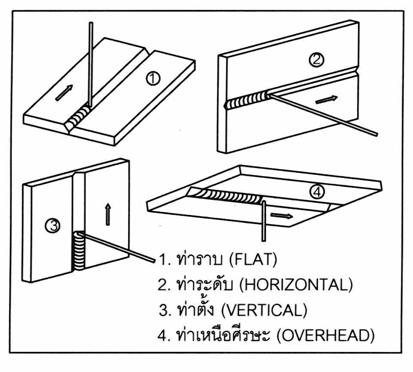 ①

②

③

④

1. ท่าราบ (FLAT)
2. ท่าระดับ (HORIZONTAL)
3. ท่าตั้ง (VERTICAL)
4. ท่าเหนือศีรษะ (OVERHEAD)